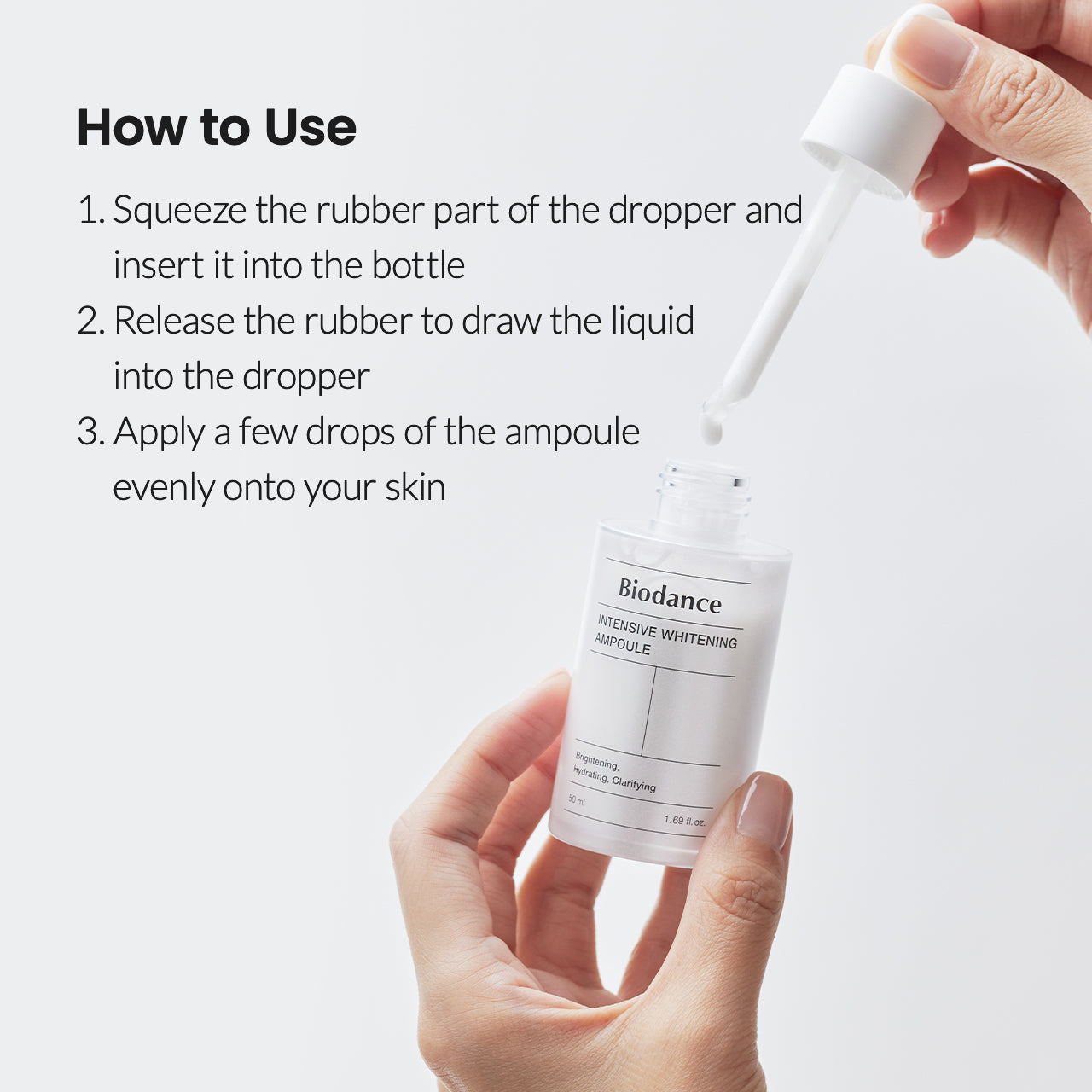 How to Use

1. Squeeze the rubber part of the dropper and insert it into the bottle
2. Release the rubber to draw the liquid into the dropper
3. Apply a few drops of the ampoule evenly onto your skin

Biodance
INTENSIVE WHITENING AMPOULE

Brightening, Hydrating, Clarifying

50 ml
1.69 fl. oz.