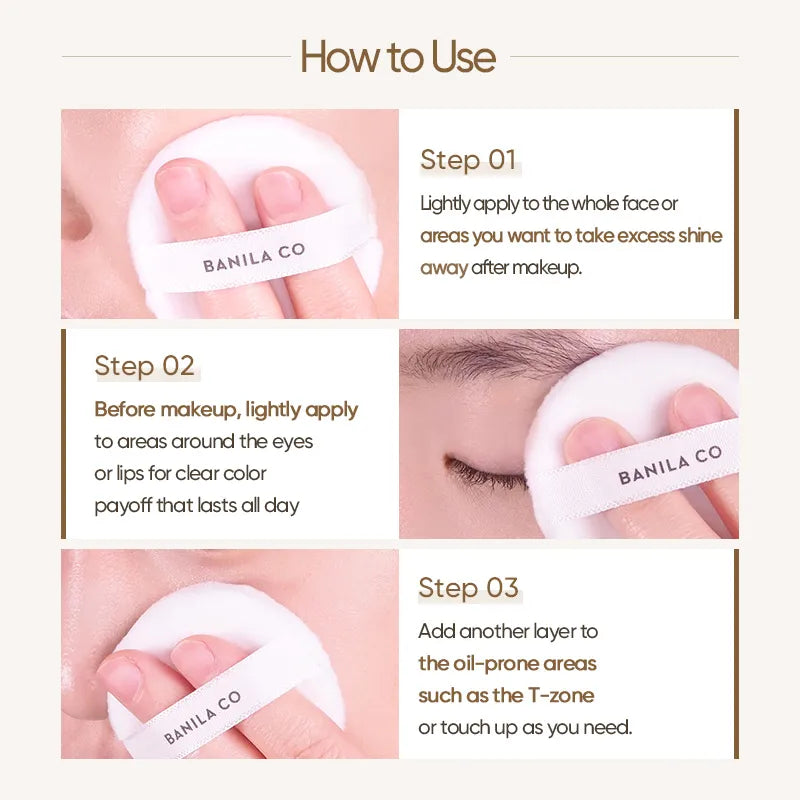 How to Use

BANILA CO

Step 01
Lightly apply to the whole face or areas you want to take excess shine away after makeup.

Step 02
Before makeup, lightly apply to areas around the eyes or lips for clear color payoff that lasts all day

BANILA CO

BANILA CO

Step 03
Add another layer to the oil-prone areas such as the T-zone or touch up as you need.